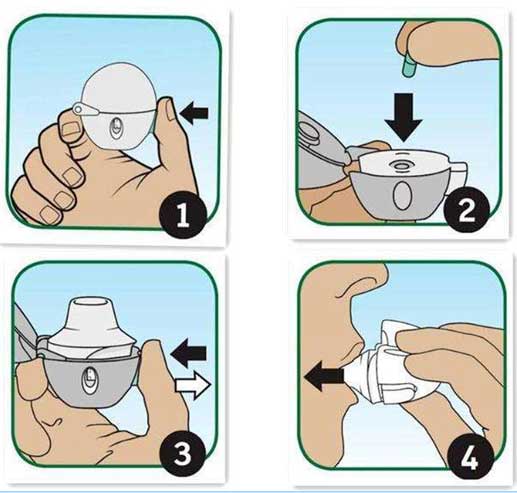 1

2

3

4